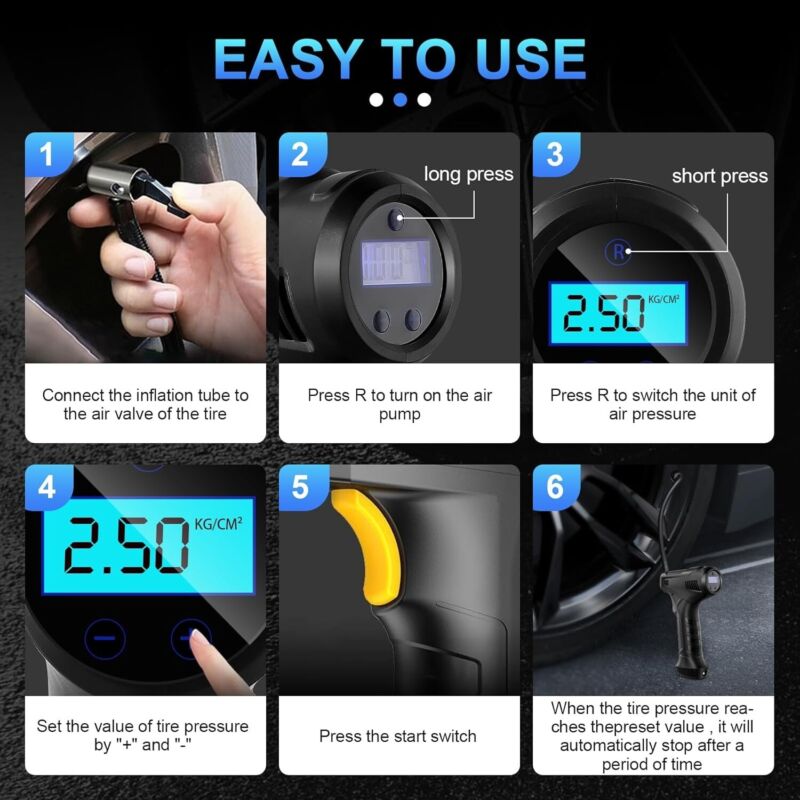 EASY TO USE

1

Connect the inflation tube to the air valve of the tire

2

long press

Press R to turn on the air pump

3

short press

R

2.50 KG/CM²

Press R to switch the unit of air pressure

4

2.50 KG/CM²

Set the value of tire pressure by "+" and "-"

5

Press the start switch

6

When the tire pressure reaches thepreset value , it will automatically stop after a period of time