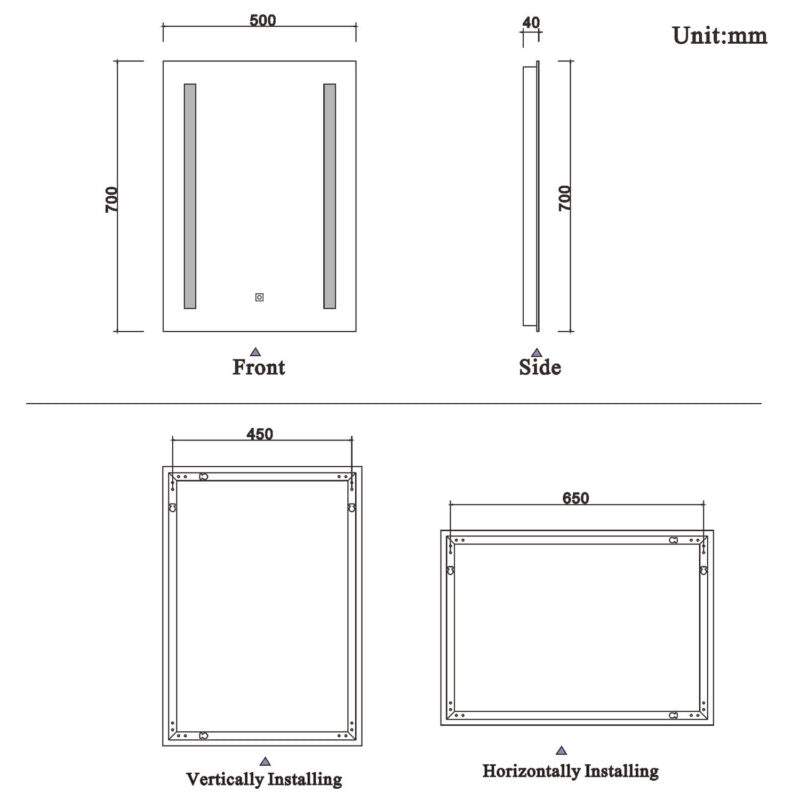 500

40

Unit:mm

700

700

Front

Side

450

650

Vertically Installing

Horizontally Installing