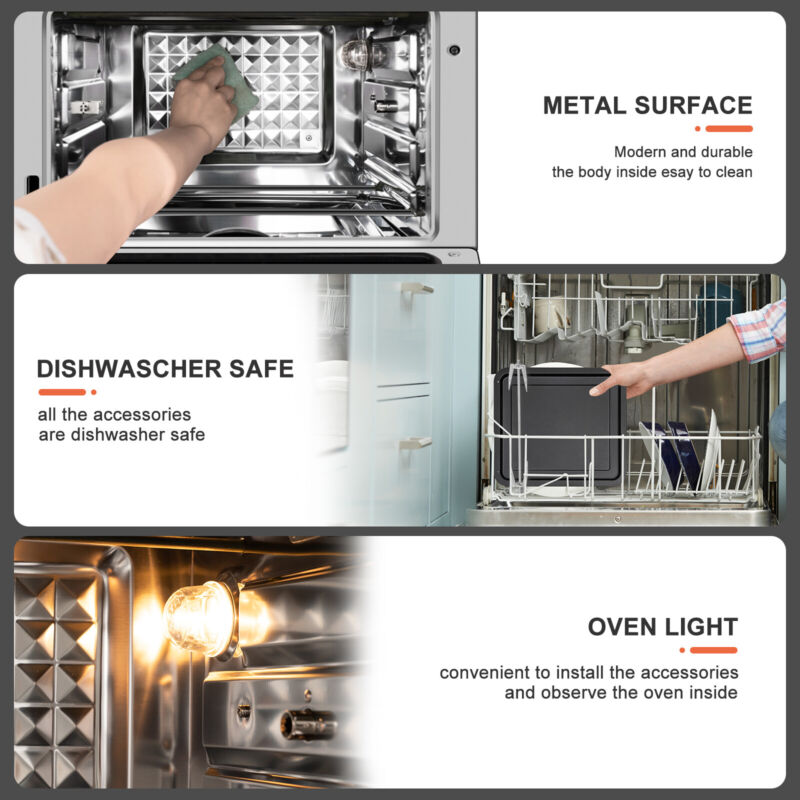 METAL SURFACE

Modern and durable
the body inside esay to clean

DISHWASCHER SAFE

all the accessories
are dishwasher safe

OVEN LIGHT

convenient to install the accessories
and observe the oven inside