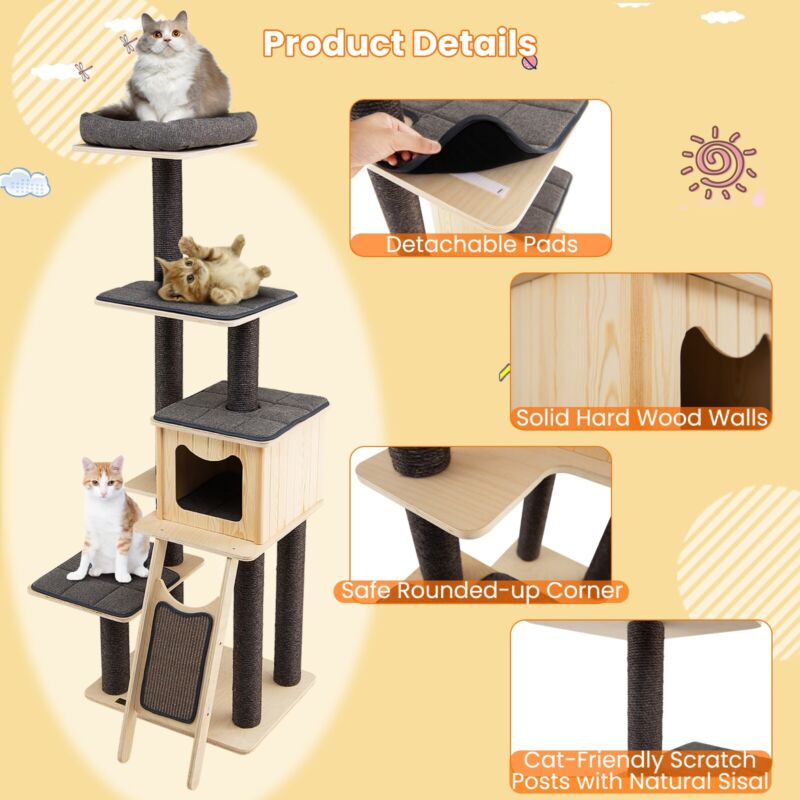 Product Details

Detachable Pads

Solid Hard Wood Walls

Safe Rounded-up Corner

Cat-Friendly Scratch Posts with Natural Sisal