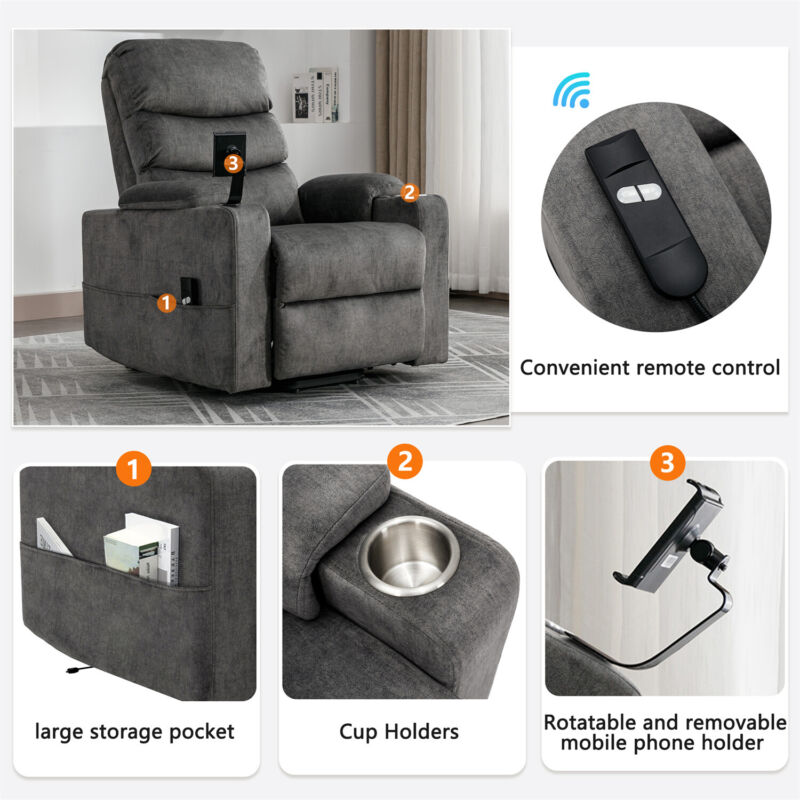 3

2

1

Convenient remote control

1

large storage pocket

2

Cup Holders

3

Rotatable and removable mobile phone holder