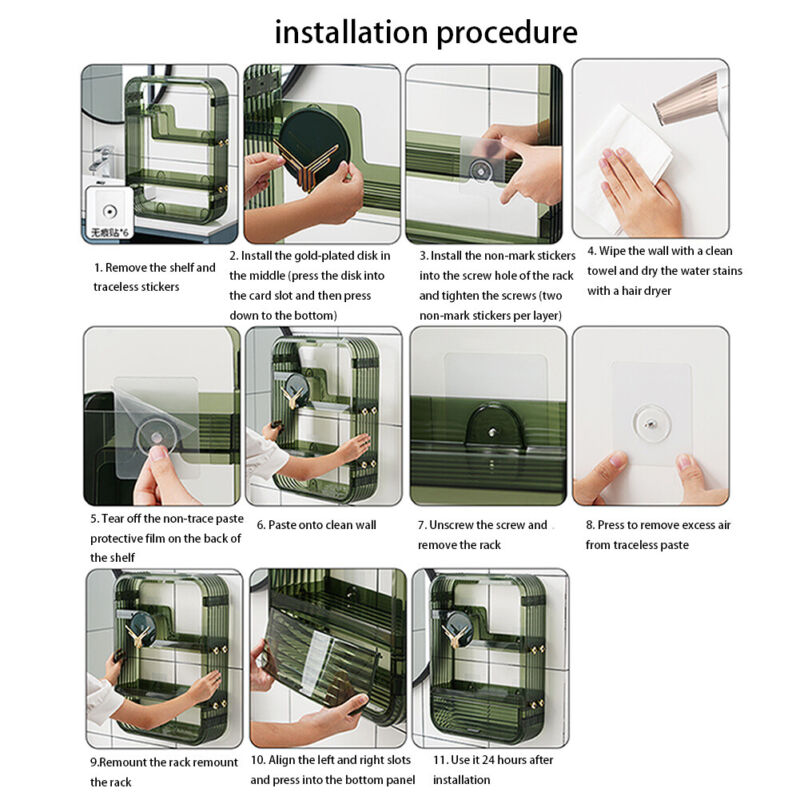 installation procedure

无痕贴*6

1. Remove the shelf and traceless stickers

2. Install the gold-plated disk in the middle (press the disk into the card slot and then press down to the bottom)

3. Install the non-mark stickers into the screw hole of the rack and tighten the screws (two non-mark stickers per layer)

4. Wipe the wall with a clean towel and dry the water stains with a hair dryer

5. Tear off the non-trace paste protective film on the back of the shelf

6. Paste onto clean wall

7. Unscrew the screw and remove the rack

8. Press to remove excess air from traceless paste

9.Remount the rack remount the rack

10. Align the left and right slots and press into the bottom panel

11. Use it 24 hours after installation