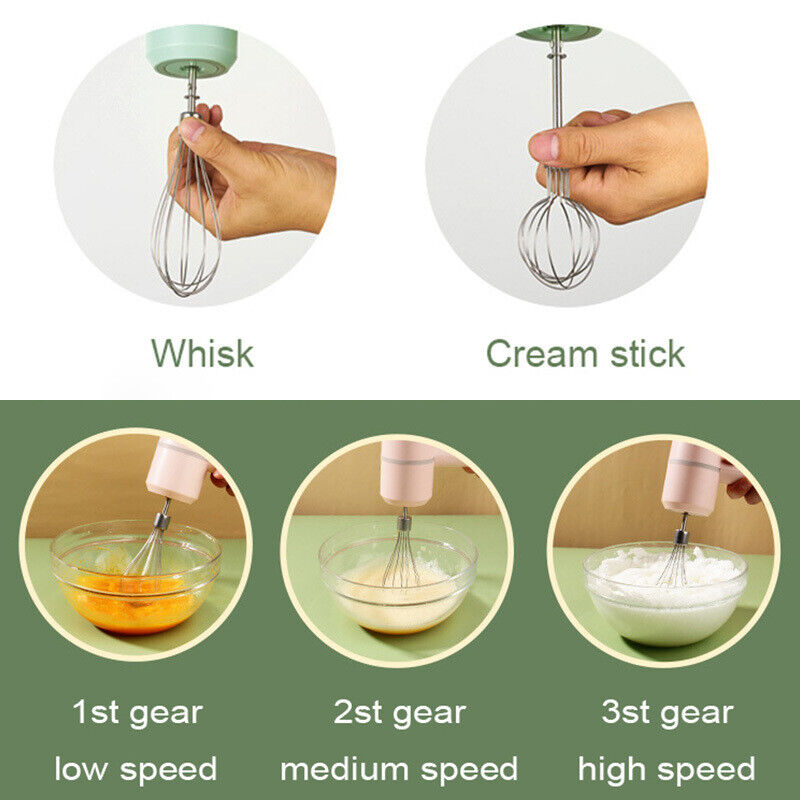 Whisk

Cream stick

1st gear
low speed

2st gear
medium speed

3st gear
high speed