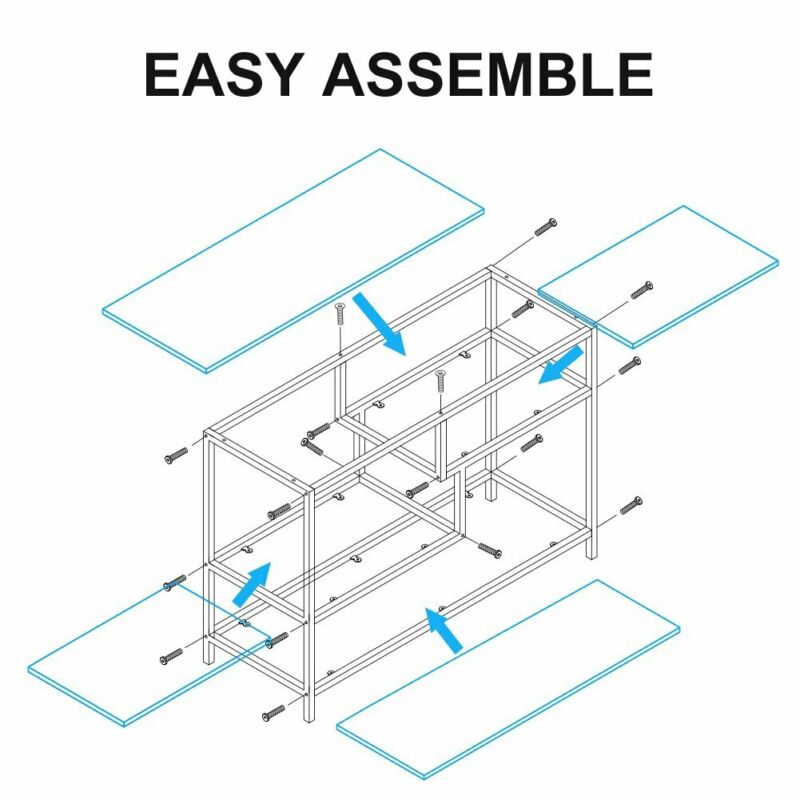 EASY ASSEMBLE