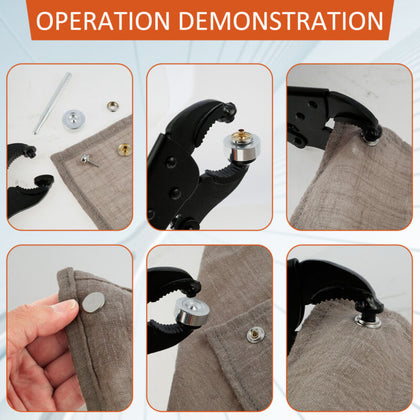 OPERATION DEMONSTRATION