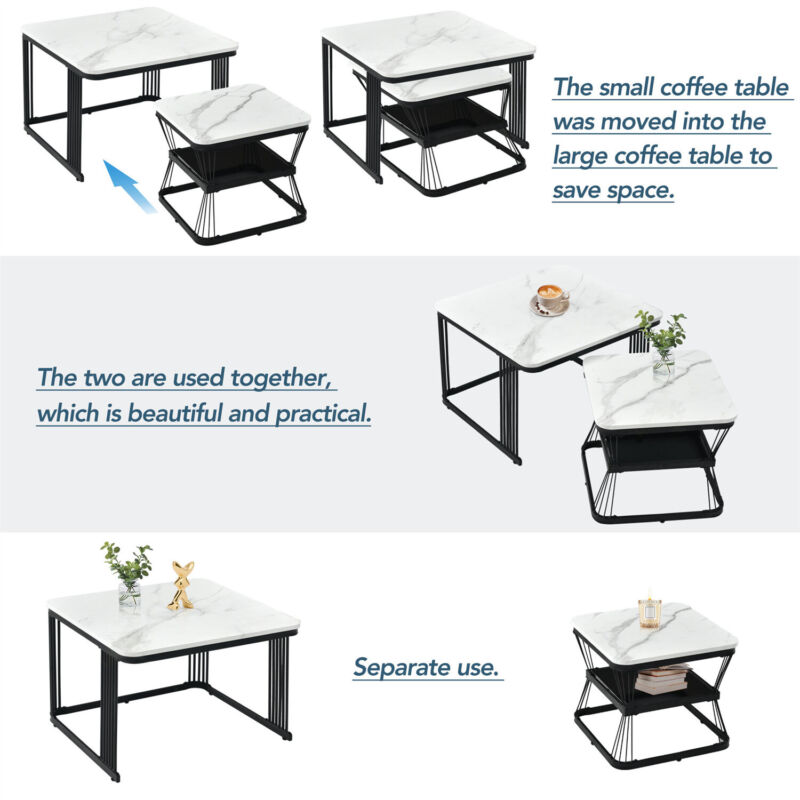 The small coffee table was moved into the large coffee table to save space.

The two are used together, which is beautiful and practical.

Separate use.