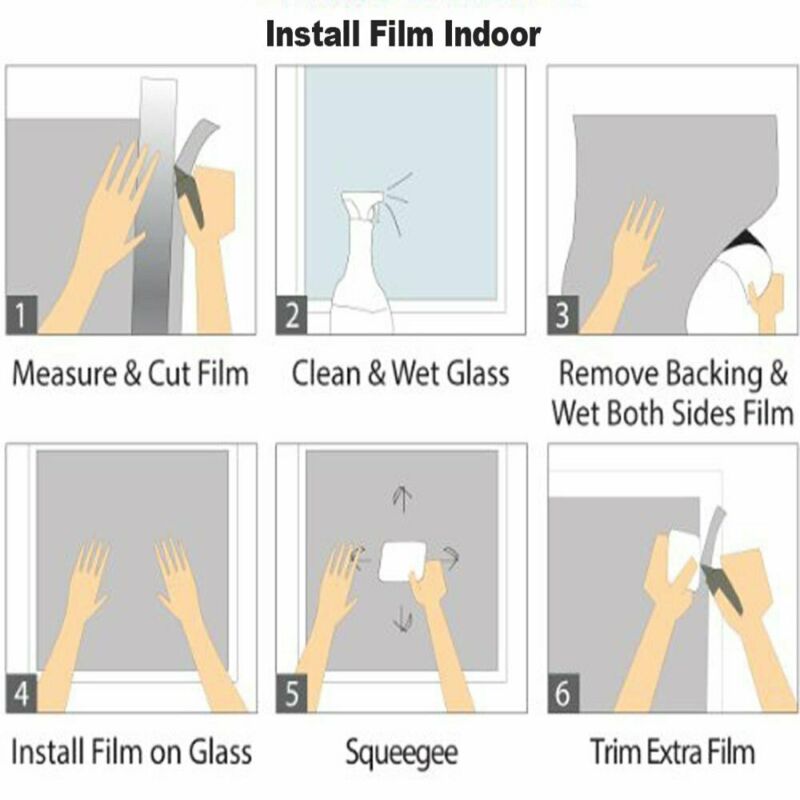 Install Film Indoor

1

Measure & Cut Film

2

Clean & Wet Glass

3

Remove Backing & Wet Both Sides Film

4

Install Film on Glass

5

Squeegee

6

Trim Extra Film