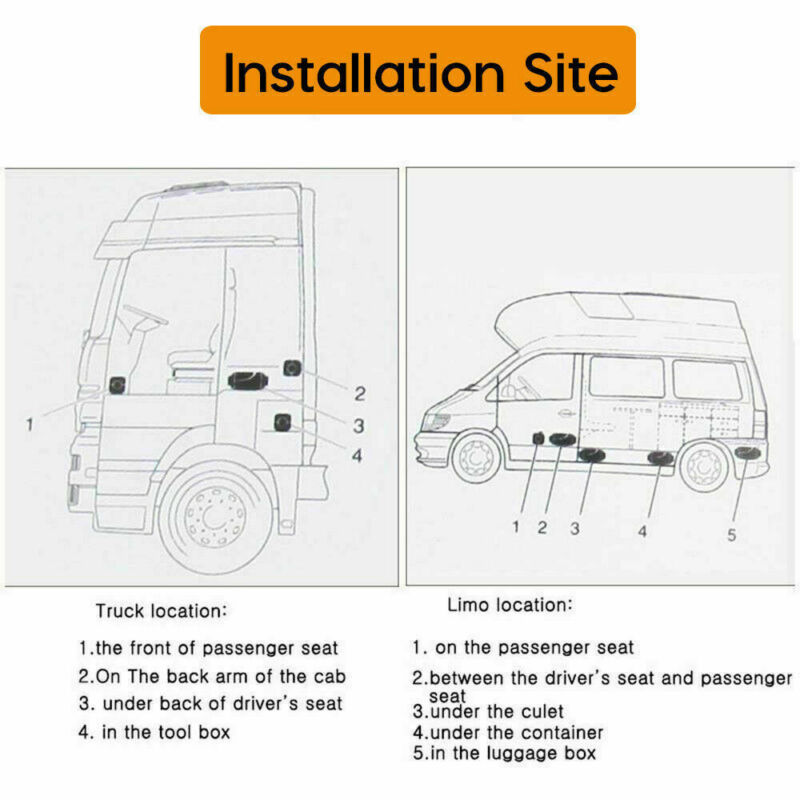 Installation Site

1
2
3
4

1 2 3 4 5

Truck location:

1.the front of passenger seat
2.On The back arm of the cab
3. under back of driver's seat
4. in the tool box

Limo location:

1. on the passenger seat
2.between the driver's seat and passenger seat
3.under the culet
4.under the container
5.in the luggage box