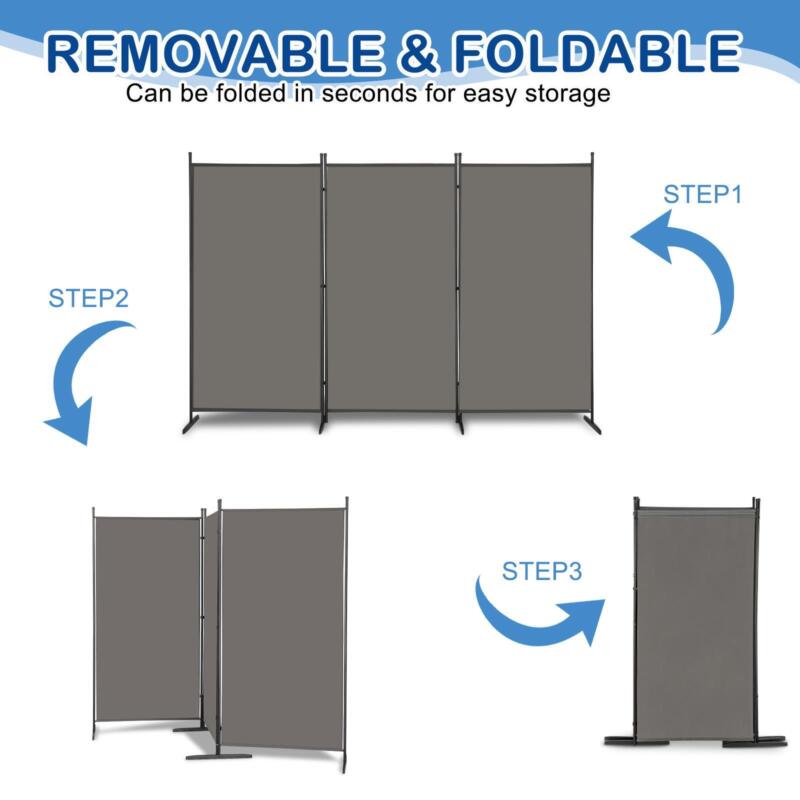 REMOVABLE & FOLDABLE
Can be folded in seconds for easy storage

STEP1

STEP2

STEP3