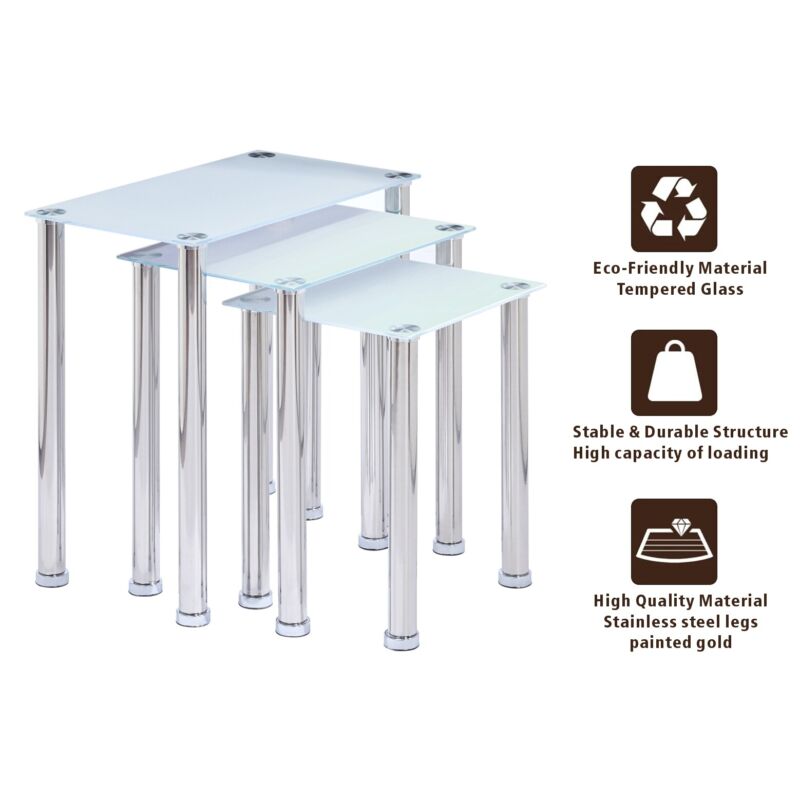 Eco-Friendly Material
Tempered Glass

Stable & Durable Structure
High capacity of loading

High Quality Material
Stainless steel legs
painted gold