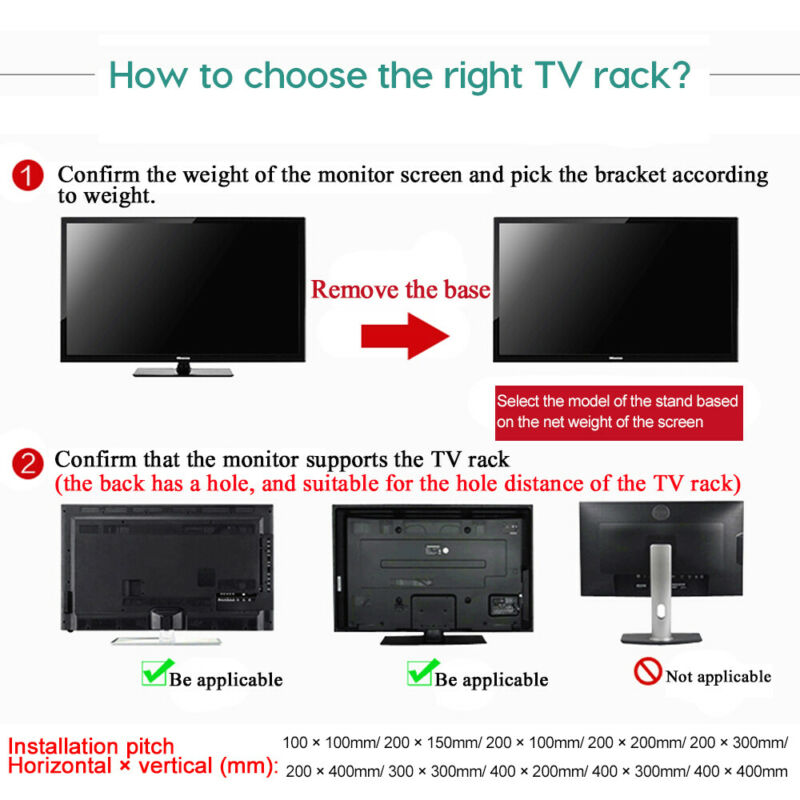 How to choose the right TV rack?

1 Confirm the weight of the monitor screen and pick the bracket according to weight.

Remove the base

Select the model of the stand based on the net weight of the screen

2 Confirm that the monitor supports the TV rack
(the back has a hole, and suitable for the hole distance of the TV rack)

Be applicable

Be applicable

Not applicable

Installation pitch
Horizontal × vertical (mm):

100 × 100mm/ 200 × 150mm/ 200 × 100mm/ 200 × 200mm/ 200 × 300mm/
200 × 400mm/ 300 × 300mm/ 400 × 200mm/ 400 × 300mm/ 400 × 400mm