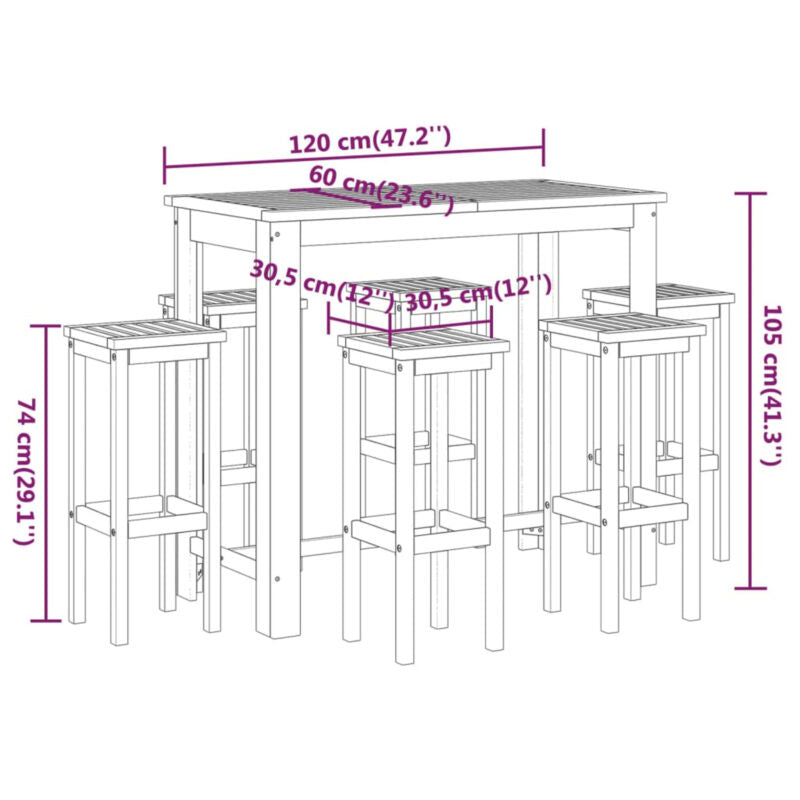 120 cm(47.2'')

60 cm(23.6'')

30,5 cm(12'')

30,5 cm(12'')

105 cm(41.3'')

74 cm(29.1'')