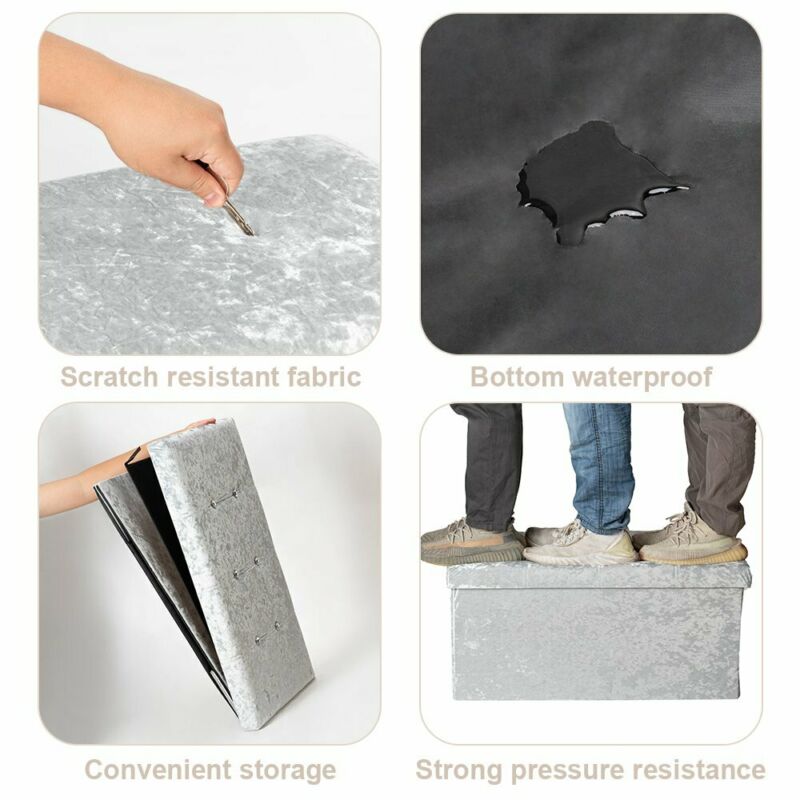 Scratch resistant fabric

Bottom waterproof

Convenient storage

Strong pressure resistance