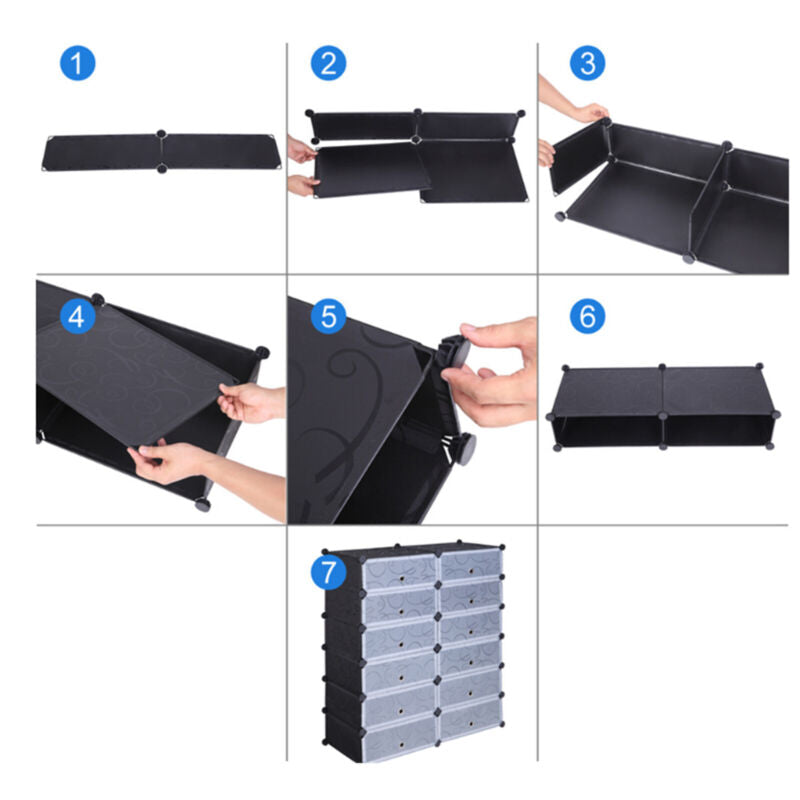 1

2

3

4

5

6

7