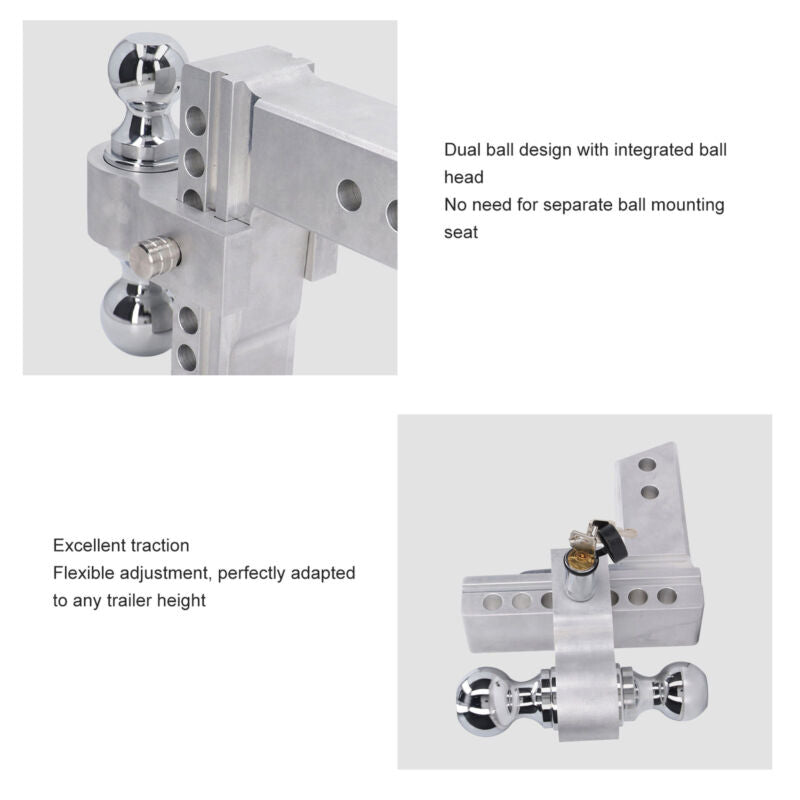 Dual ball design with integrated ball head
No need for separate ball mounting seat

Excellent traction
Flexible adjustment, perfectly adapted to any trailer height