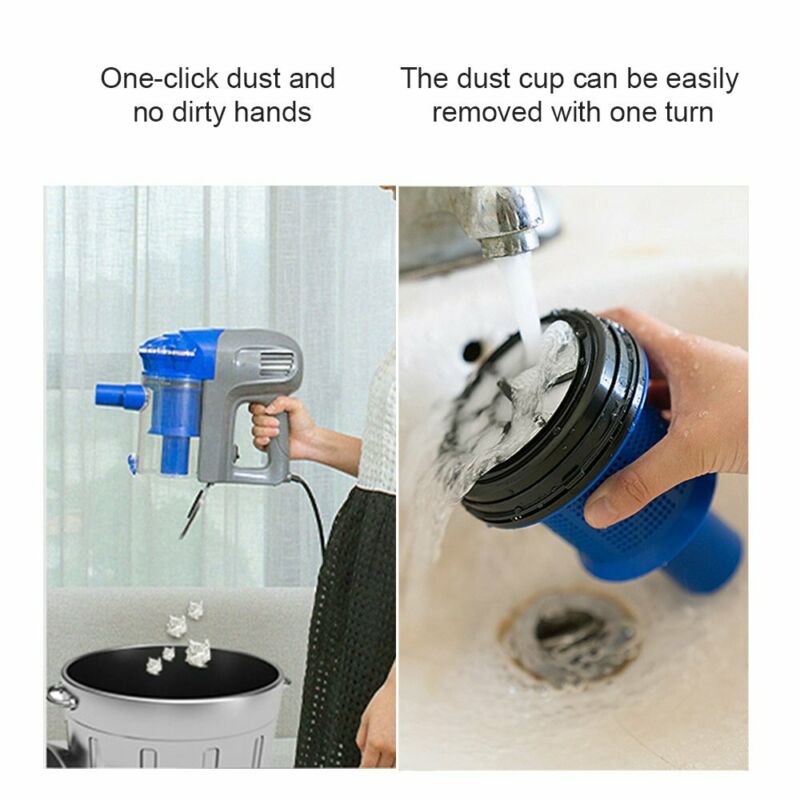 One-click dust and no dirty hands

The dust cup can be easily removed with one turn