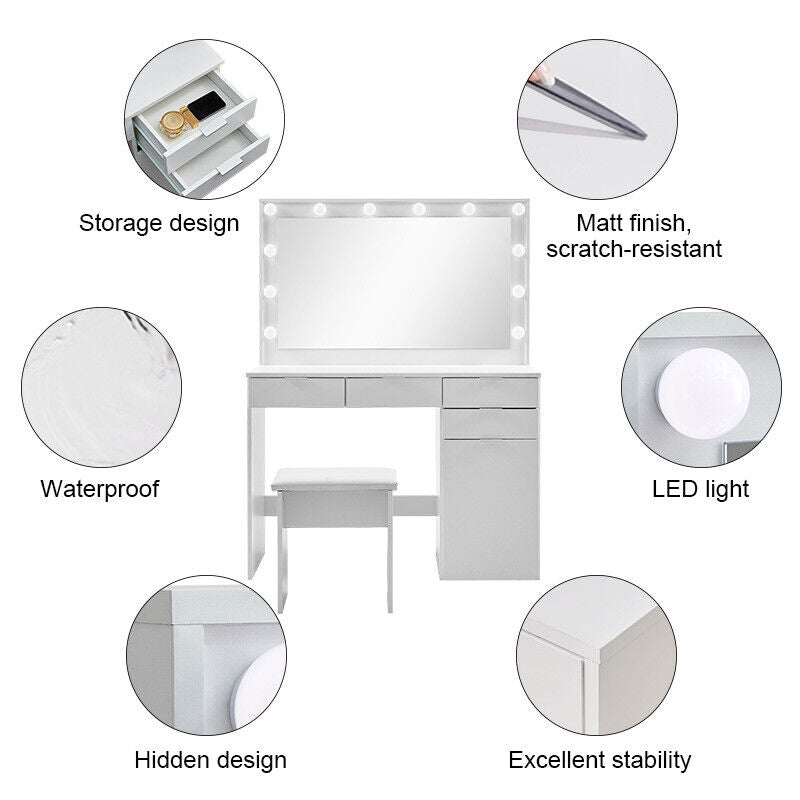 Storage design

Matt finish, scratch-resistant

Waterproof

LED light

Hidden design

Excellent stability