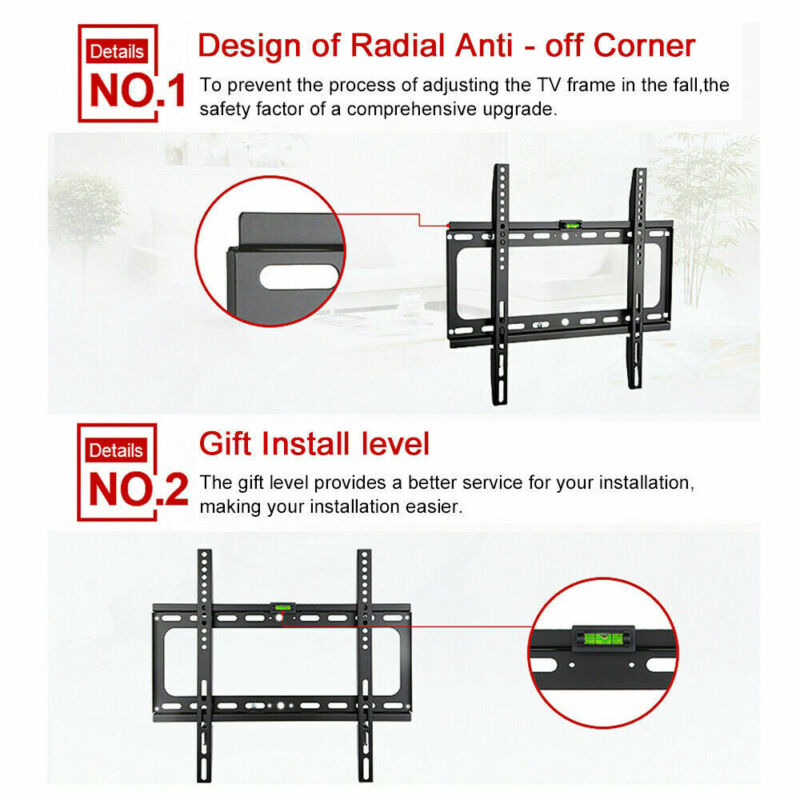 Details
NO.1
Design of Radial Anti - off Corner
To prevent the process of adjusting the TV frame in the fall,the safety factor of a comprehensive upgrade.

Details
NO.2
Gift Install level
The gift level provides a better service for your installation, making your installation easier.