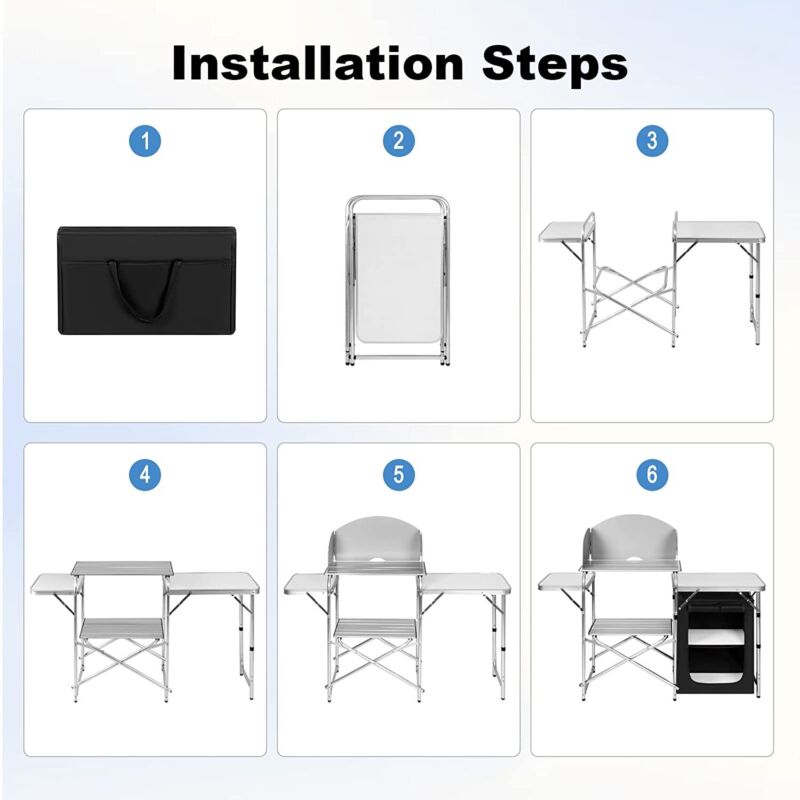 Installation Steps

1

2

3

4

5

6