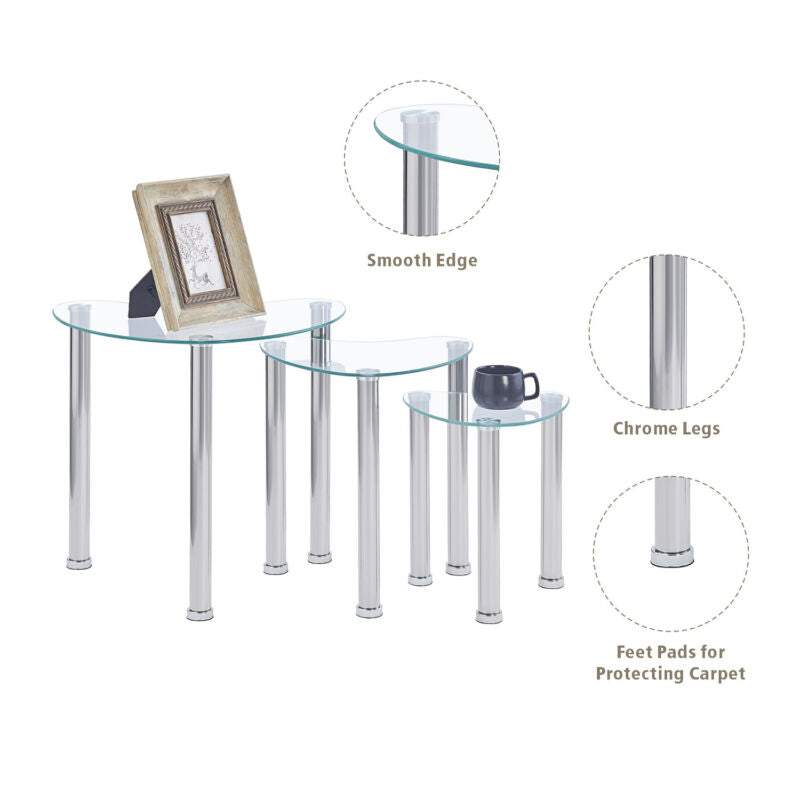 Smooth Edge

Chrome Legs

Feet Pads for Protecting Carpet