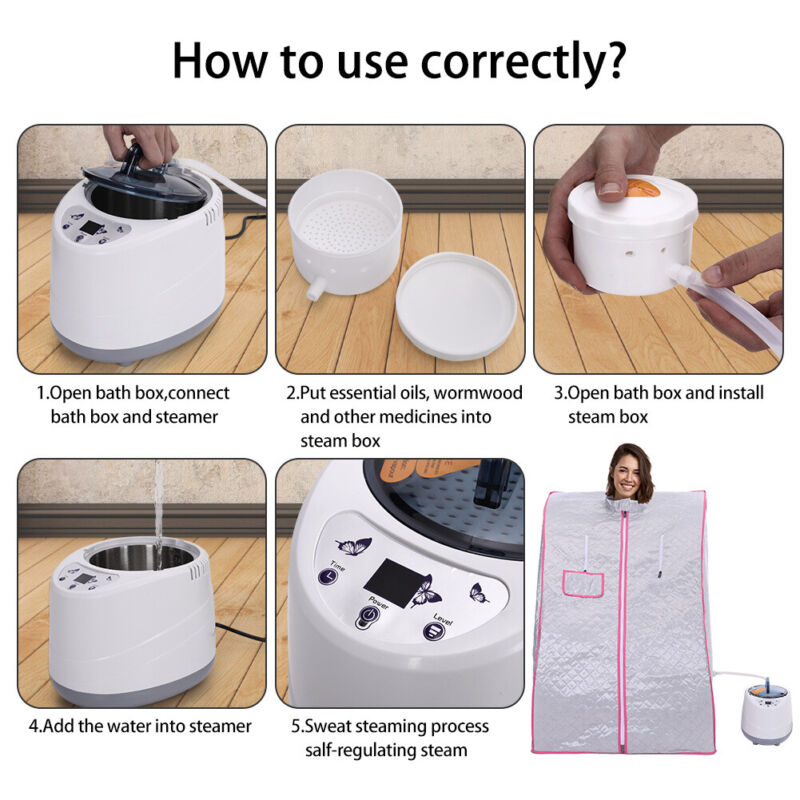 How to use correctly?

1.Open bath box,connect bath box and steamer

2.Put essential oils, wormwood and other medicines into steam box

3.Open bath box and install steam box

Time

Power

Level

4.Add the water into steamer

5.Sweat steaming process salf-regulating steam