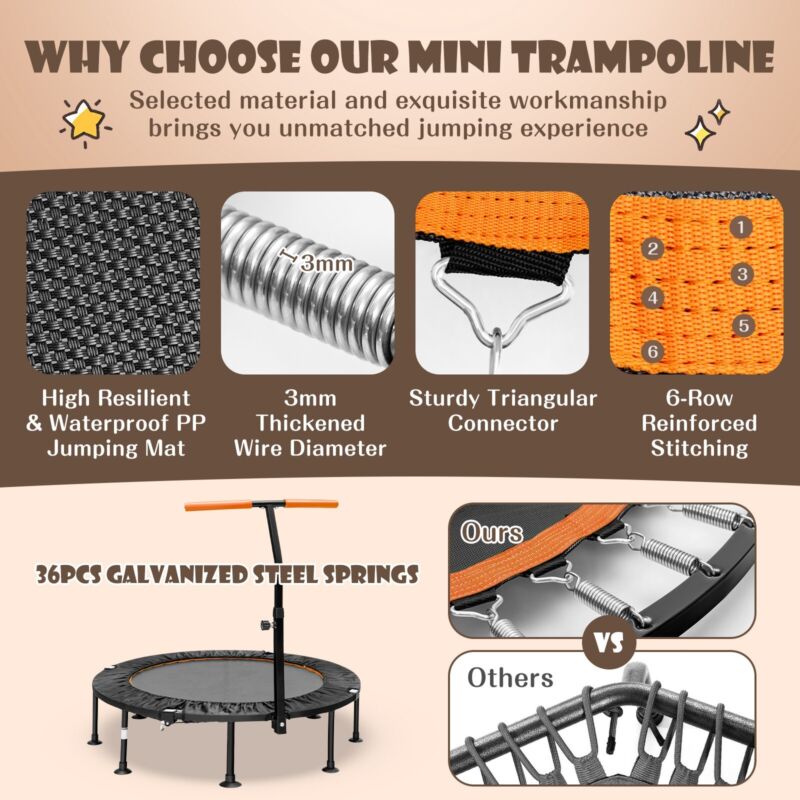 WHY CHOOSE OUR MINI TRAMPOLINE

Selected material and exquisite workmanship brings you unmatched jumping experience

3mm

1
2
3
4
5
6

High Resilient & Waterproof PP Jumping Mat

3mm Thickened Wire Diameter

Sturdy Triangular Connector

6-Row Reinforced Stitching

36PCS GALVANIZED STEEL SPRINGS

Ours

VS

Others