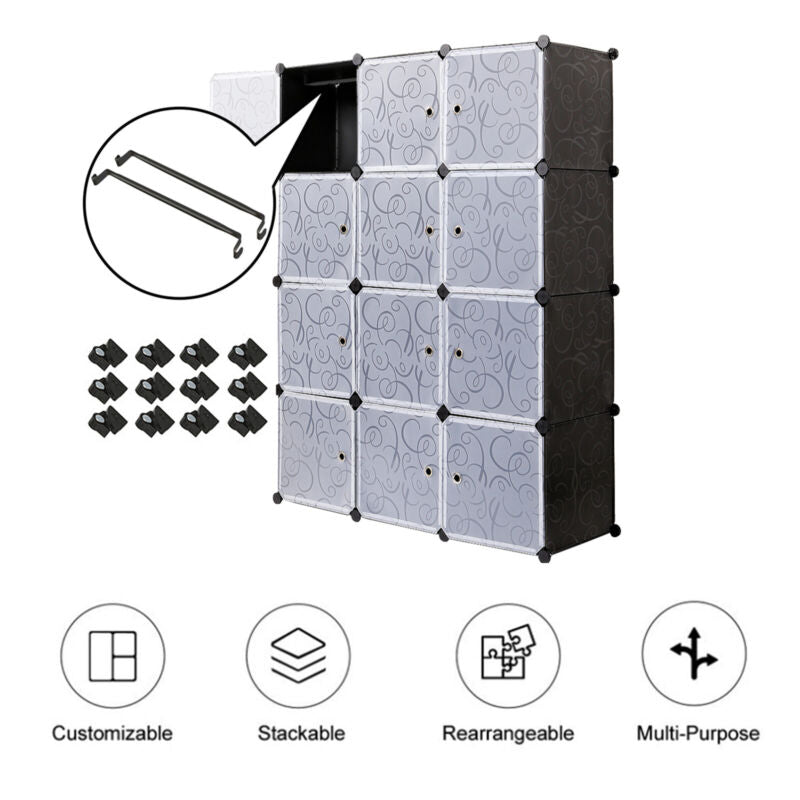 Customizable

Stackable

Rearrangeable

Multi-Purpose