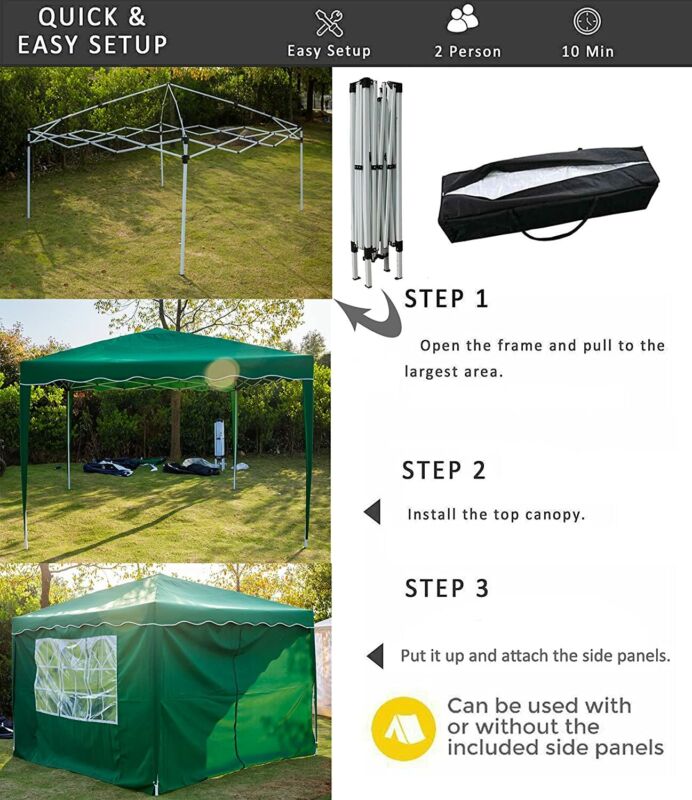 QUICK &
EASY SETUP

Easy Setup

2 Person

10 Min

STEP 1

Open the frame and pull to the largest area.

STEP 2

Install the top canopy.

STEP 3

Put it up and attach the side panels.

Can be used with or without the included side panels