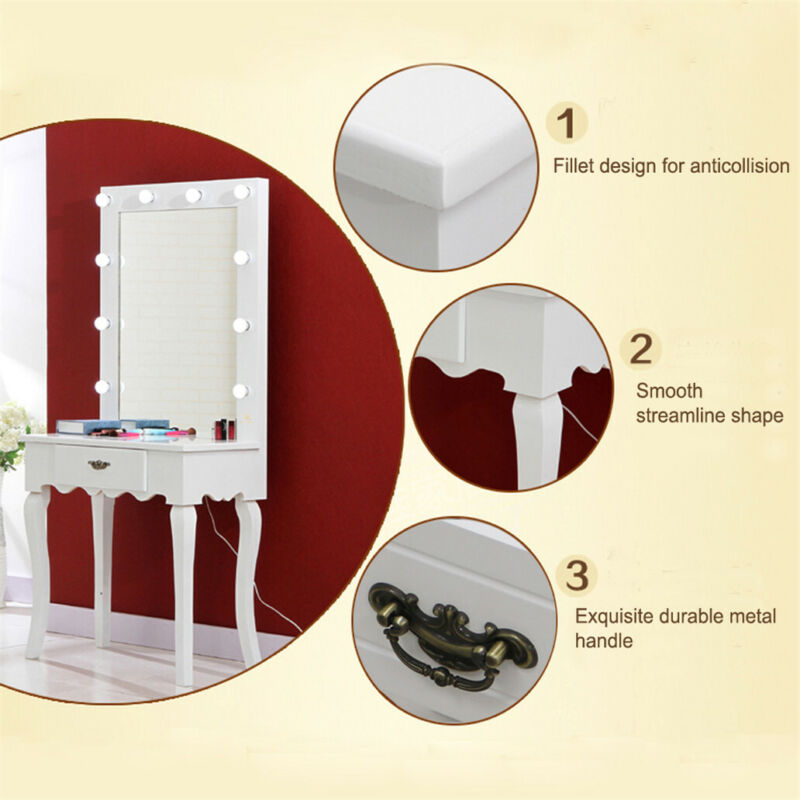 1
Fillet design for anticollision

2
Smooth streamline shape

3
Exquisite durable metal handle