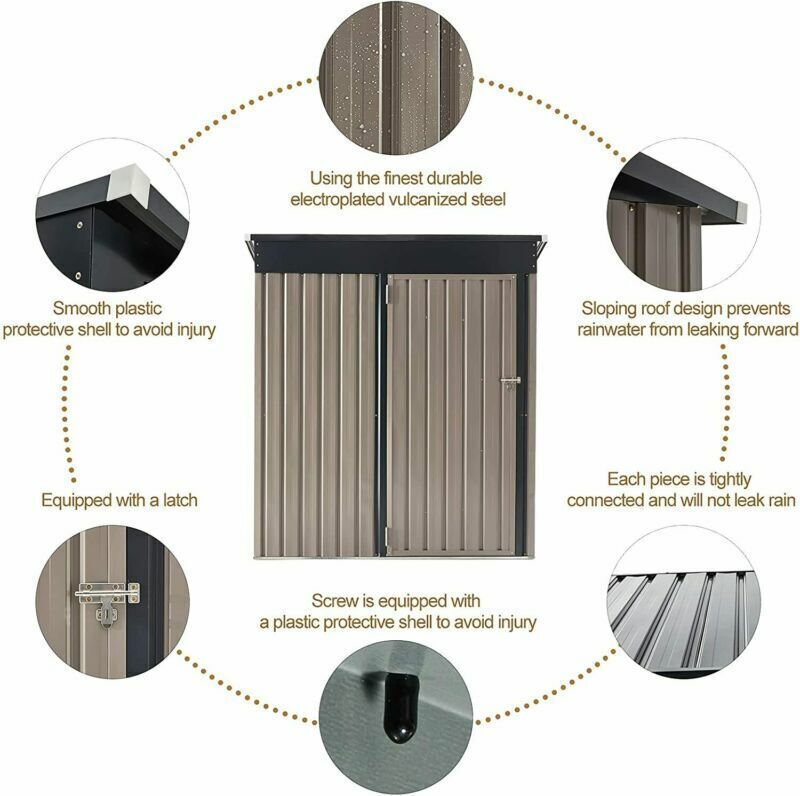 Using the finest durable electroplated vulcanized steel

Smooth plastic protective shell to avoid injury

Sloping roof design prevents rainwater from leaking forward

Equipped with a latch

Each piece is tightly connected and will not leak rain

Screw is equipped with a plastic protective shell to avoid injury