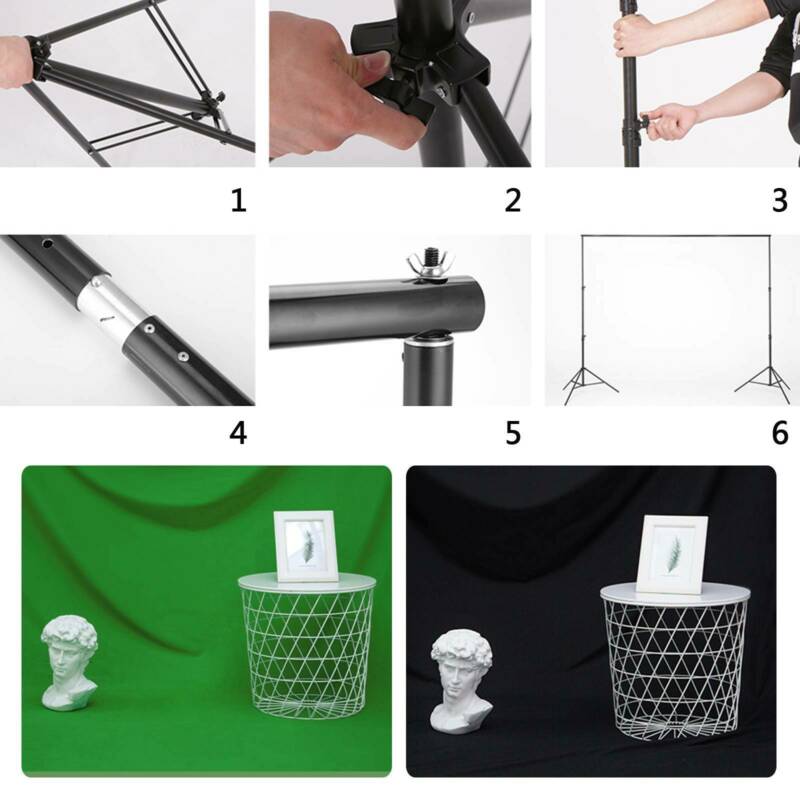 1

2

3

4

5

6