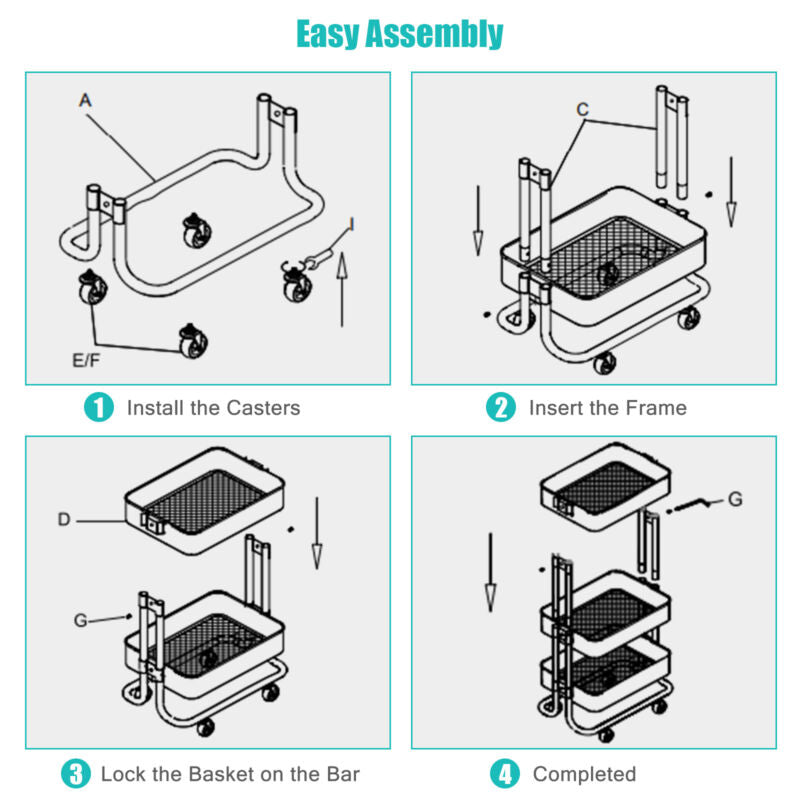 Easy Assembly

A

I

E/F

1 Install the Casters

C

2 Insert the Frame

D

G

3 Lock the Basket on the Bar

G

4 Completed