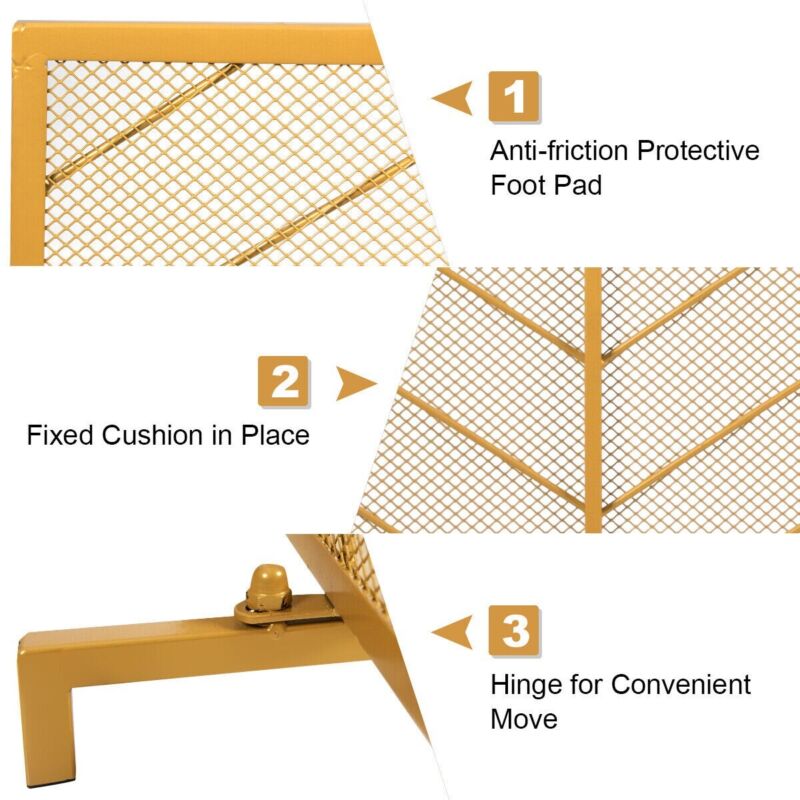 1

Anti-friction Protective Foot Pad

2

Fixed Cushion in Place

3

Hinge for Convenient Move