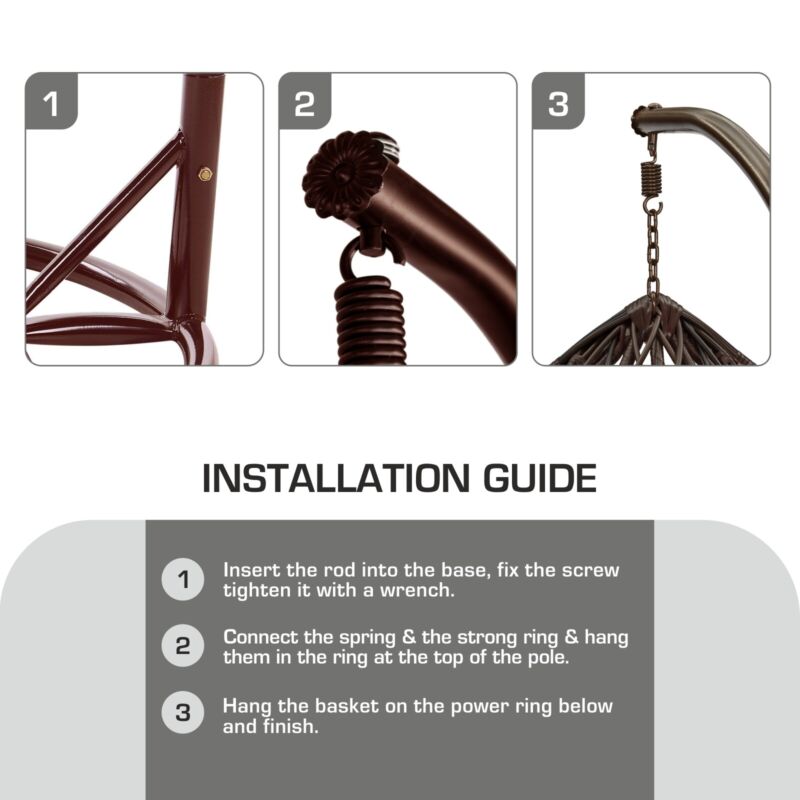 1

2

3

INSTALLATION GUIDE

1 Insert the rod into the base, fix the screw tighten it with a wrench.

2 Connect the spring & the strong ring & hang them in the ring at the top of the pole.

3 Hang the basket on the power ring below and finish.