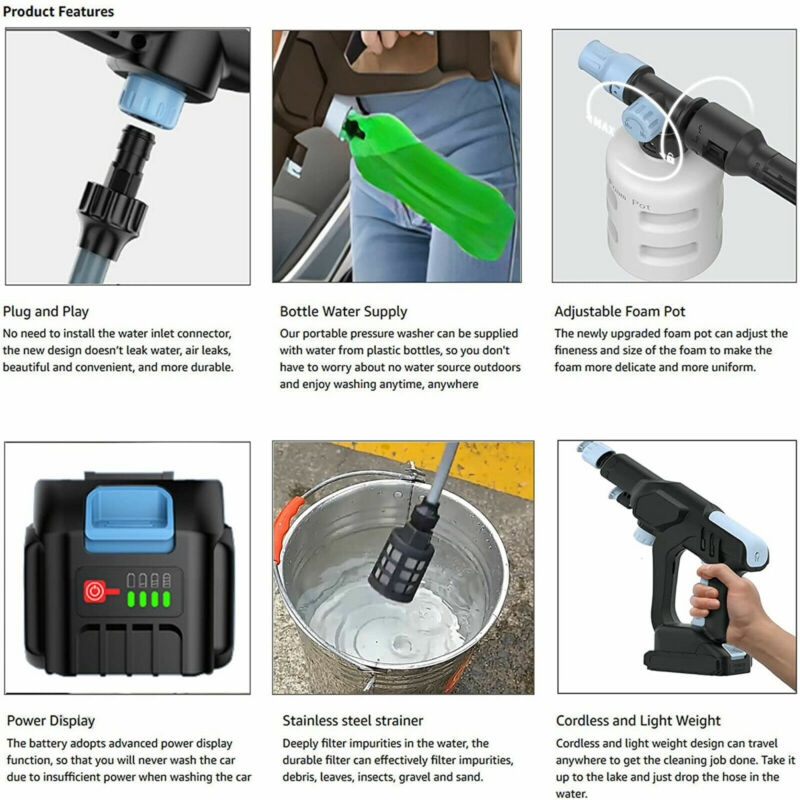 Product Features

MAX

Foam Pot

Plug and Play
No need to install the water inlet connector, the new design doesn't leak water, air leaks, beautiful and convenient, and more durable.

Bottle Water Supply
Our portable pressure washer can be supplied with water from plastic bottles, so you don't have to worry about no water source outdoors and enjoy washing anytime, anywhere

Adjustable Foam Pot
The newly upgraded foam pot can adjust the fineness and size of the foam to make the foam more delicate and more uniform.

Power Display
The battery adopts advanced power display function, so that you will never wash the car due to insufficient power when washing the car

Stainless steel strainer
Deeply filter impurities in the water, the durable filter can effectively filter impurities, debris, leaves, insects, gravel and sand.

Cordless and Light Weight
Cordless and light weight design can travel anywhere to get the cleaning job done. Take it up to the lake and just drop the hose in the water.