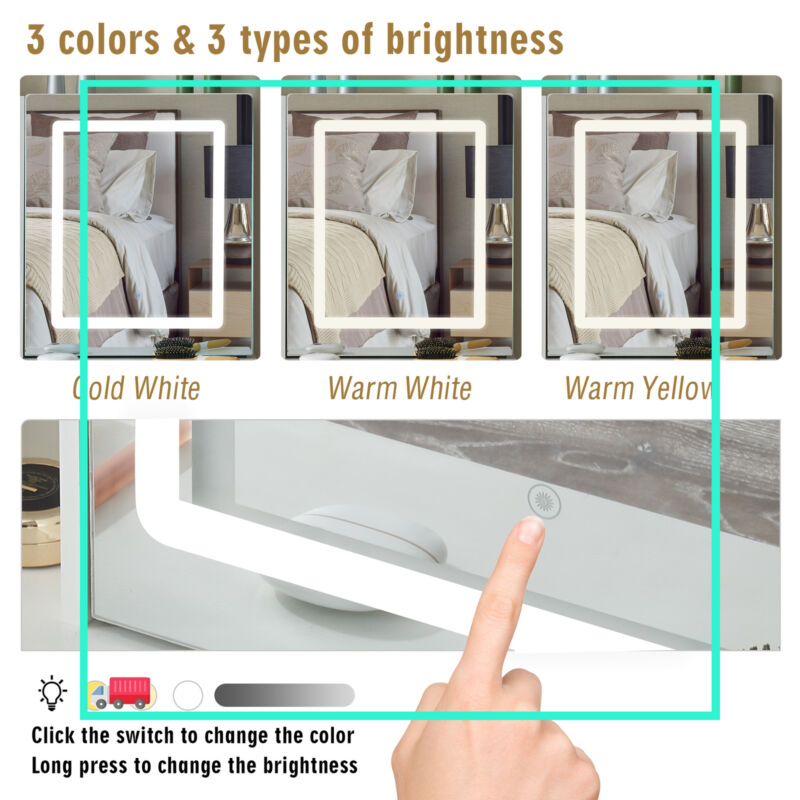 3 colors & 3 types of brightness

Cold White

Warm White

Warm Yellow

Click the switch to change the color
Long press to change the brightness