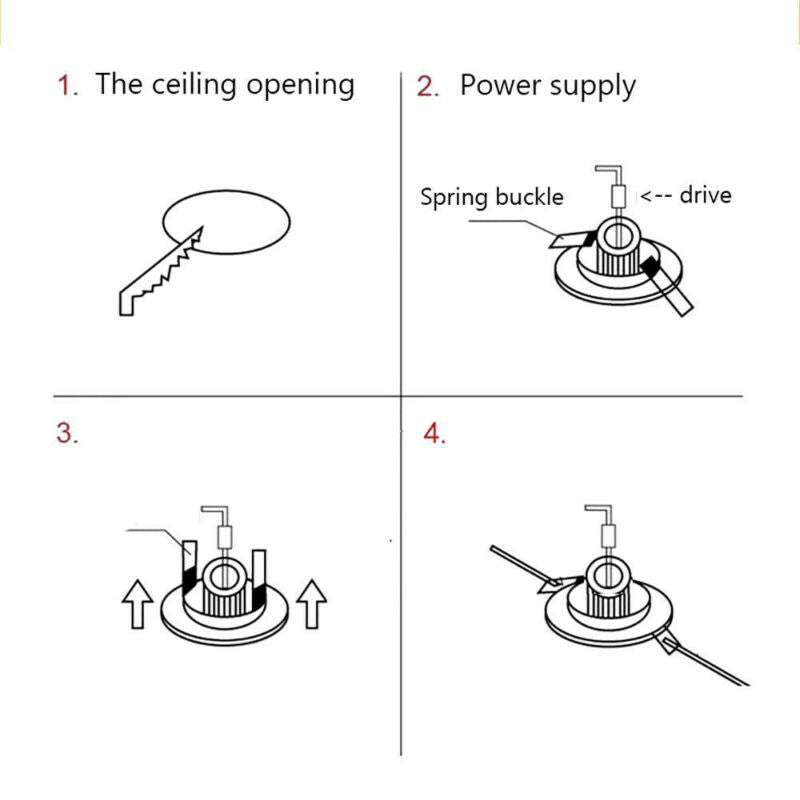 1. The ceiling opening

2. Power supply

Spring buckle

<-- drive

3.

4.