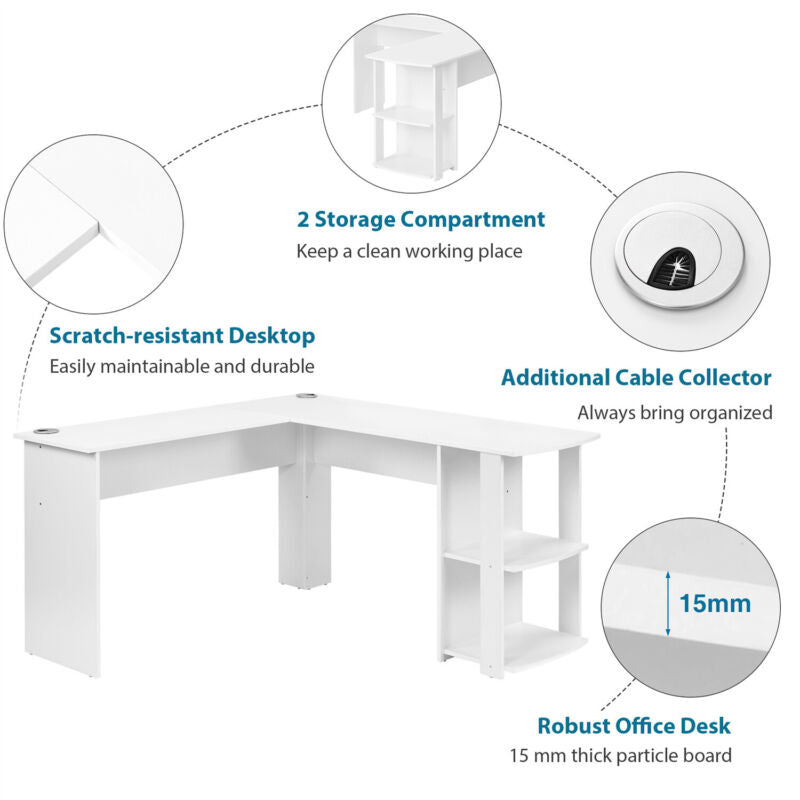 2 Storage Compartment
Keep a clean working place

Scratch-resistant Desktop
Easily maintainable and durable

Additional Cable Collector
Always bring organized

15mm

Robust Office Desk
15 mm thick particle board