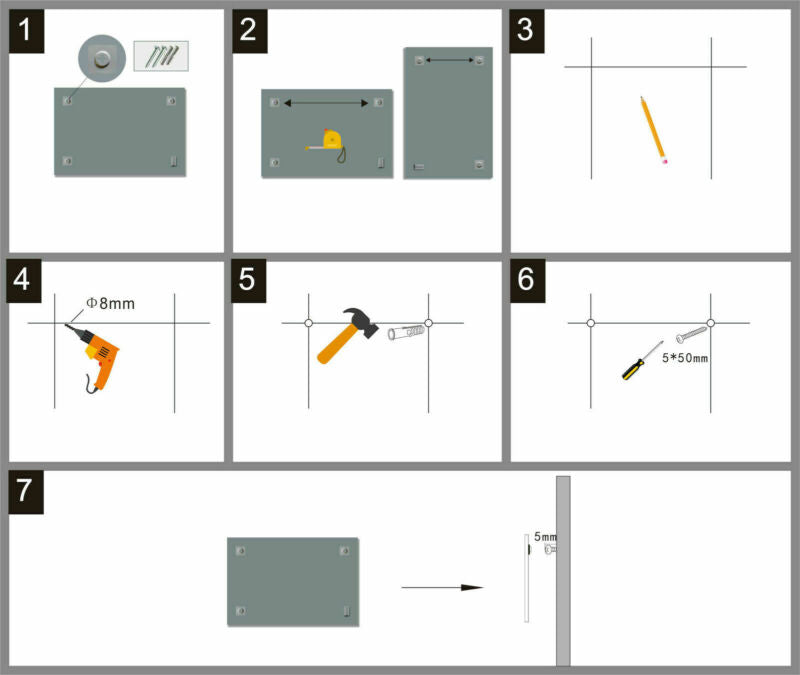 1

2

3

4

Φ8mm

5

6

5*50mm

7

5mm