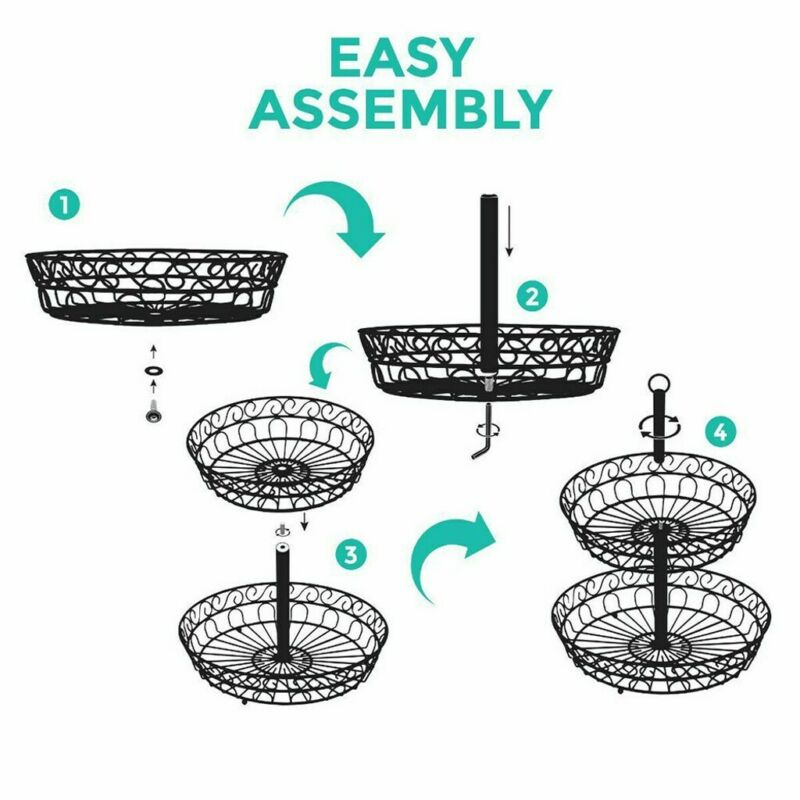 EASY ASSEMBLY

1

2

3

4