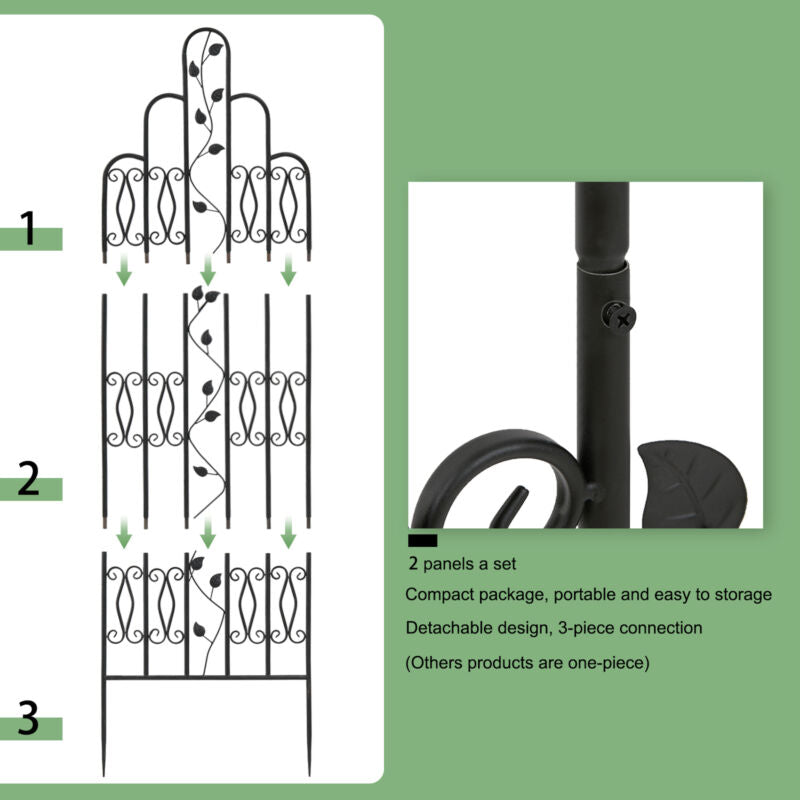 1

2

3

2 panels a set

Compact package, portable and easy to storage

Detachable design, 3-piece connection

(Others products are one-piece)