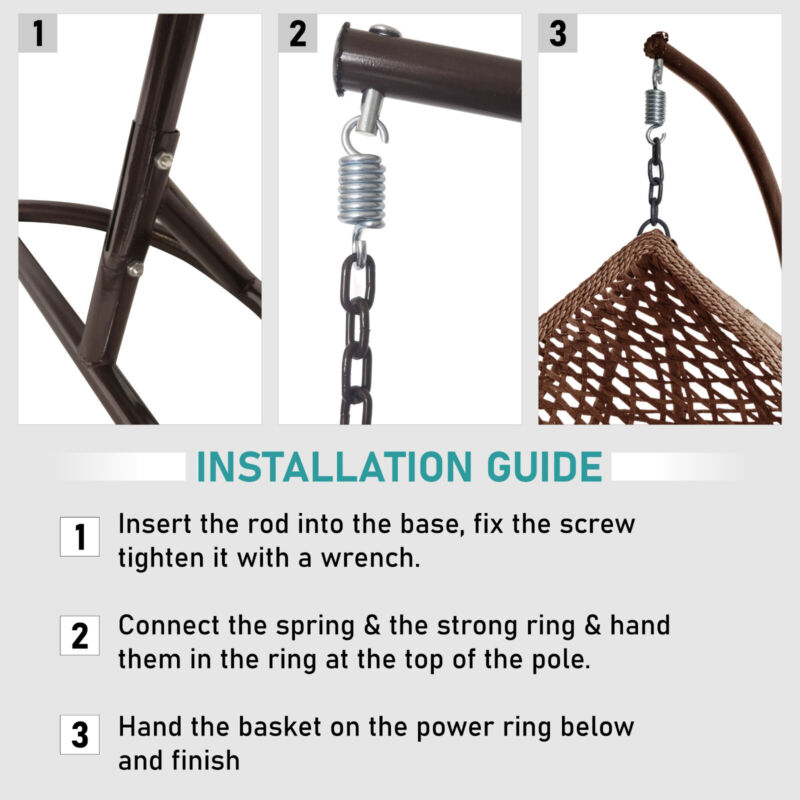 1

2

3

INSTALLATION GUIDE

1 Insert the rod into the base, fix the screw tighten it with a wrench.

2 Connect the spring & the strong ring & hand them in the ring at the top of the pole.

3 Hand the basket on the power ring below and finish