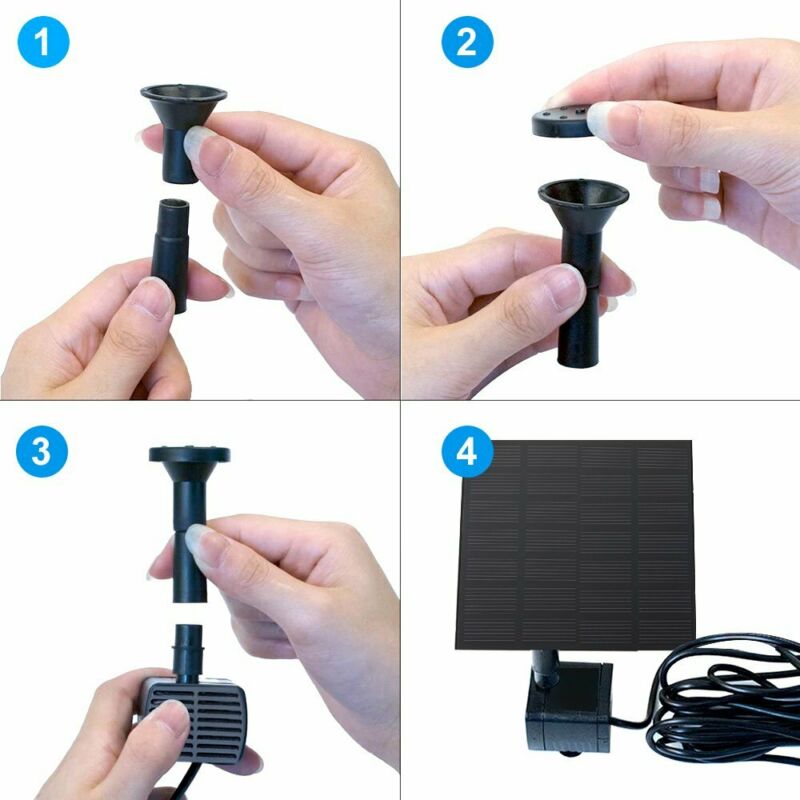 1

2

3

4