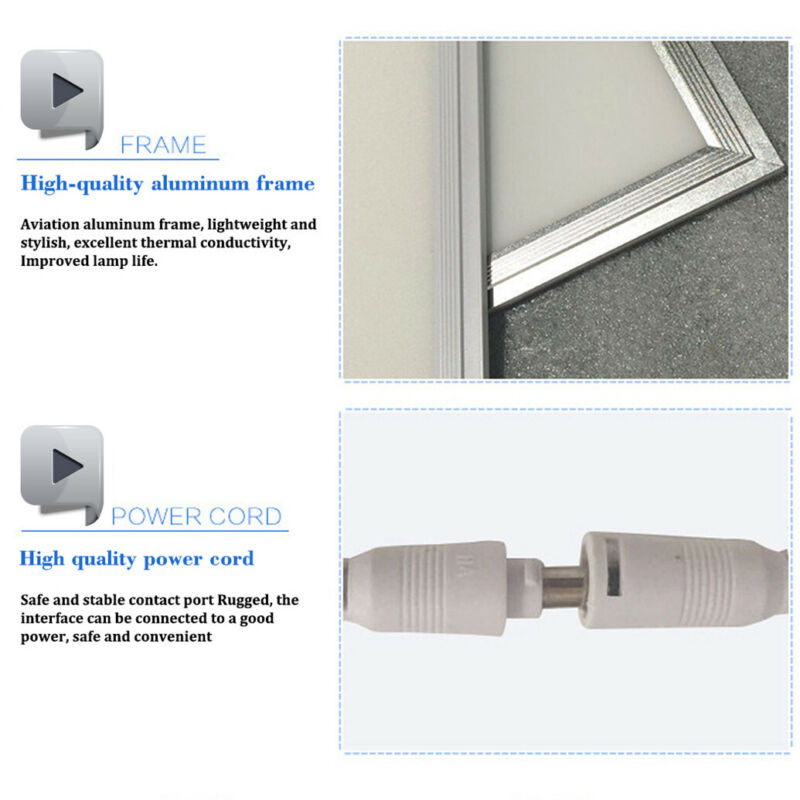 FRAME

High-quality aluminum frame

Aviation aluminum frame, lightweight and stylish, excellent thermal conductivity, Improved lamp life.

POWER CORD

High quality power cord

Safe and stable contact port Rugged, the interface can be connected to a good power, safe and convenient