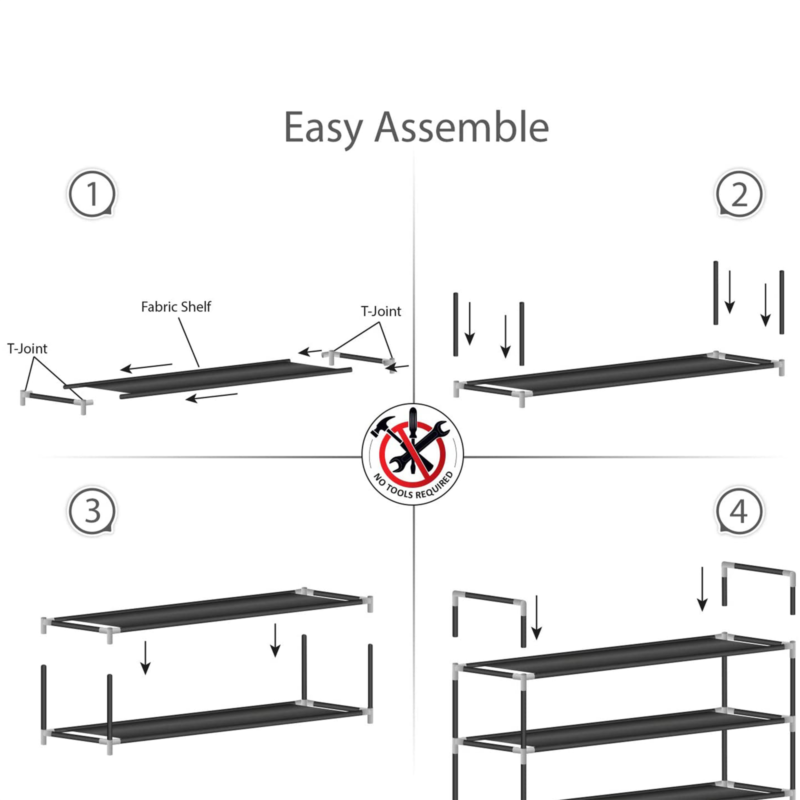 Easy Assemble

1

Fabric Shelf

T-Joint

T-Joint

2

NO TOOLS REQUIRED

3

4