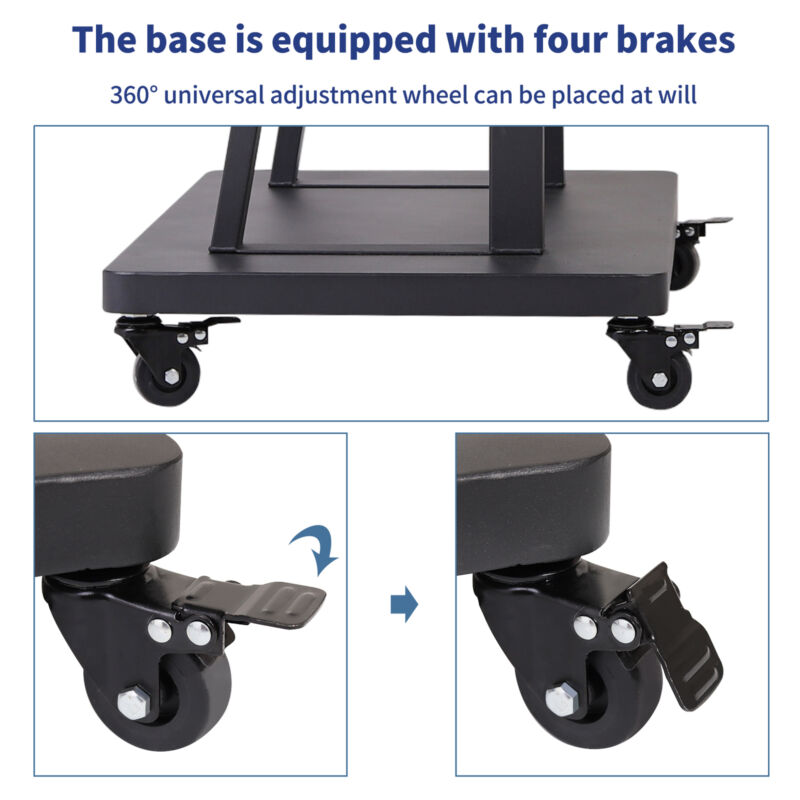 The base is equipped with four brakes

360° universal adjustment wheel can be placed at will