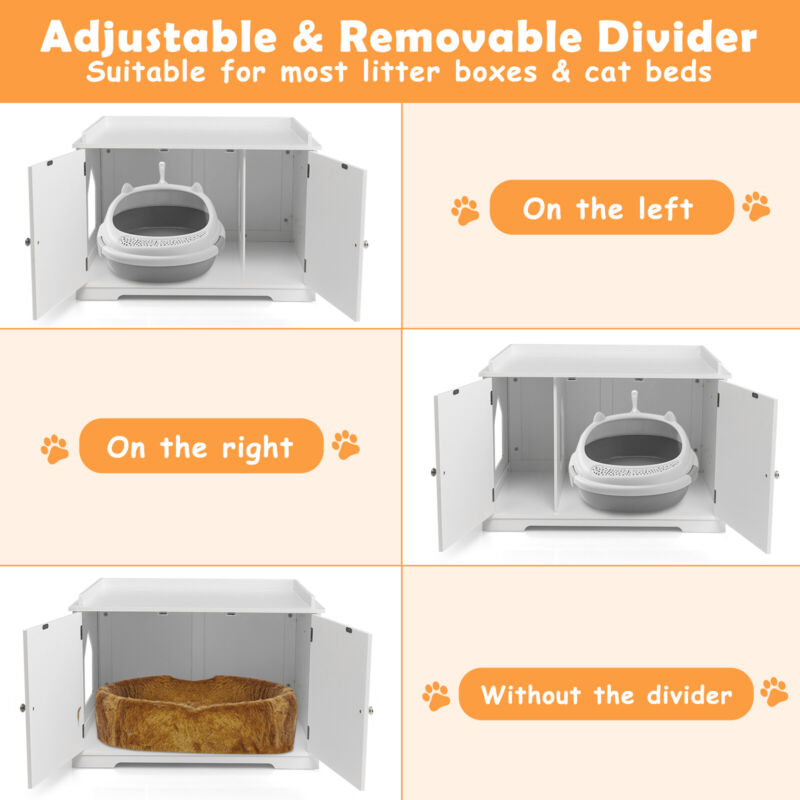 Adjustable & Removable Divider
Suitable for most litter boxes & cat beds

On the left

On the right

Without the divider