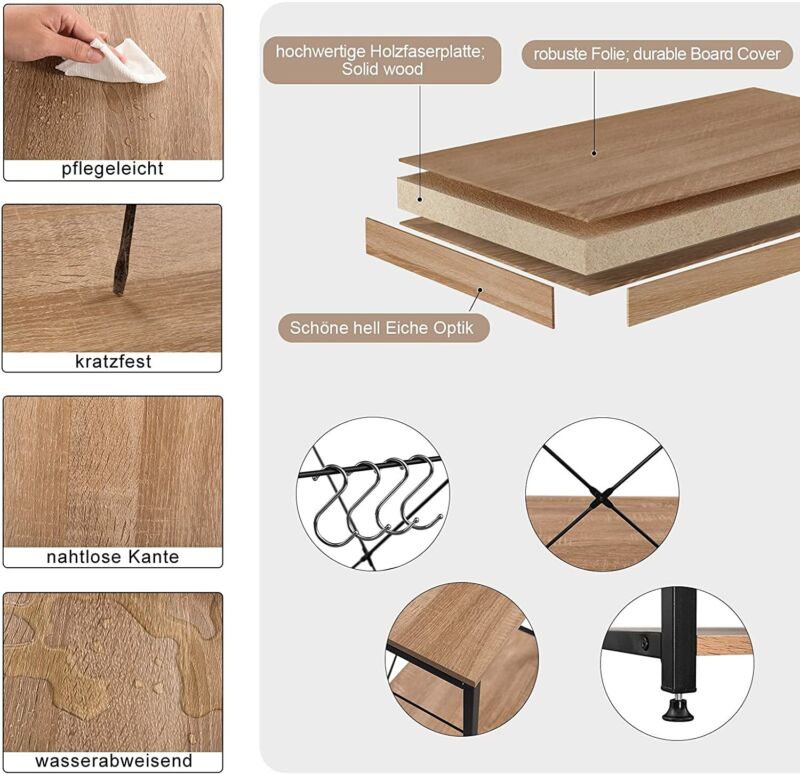 pflegeleicht

kratzfest

nahtlose Kante

wasserabweisend

hochwertige Holzfaserplatte; Solid wood

robuste Folie; durable Board Cover

Schöne hell Eiche Optik