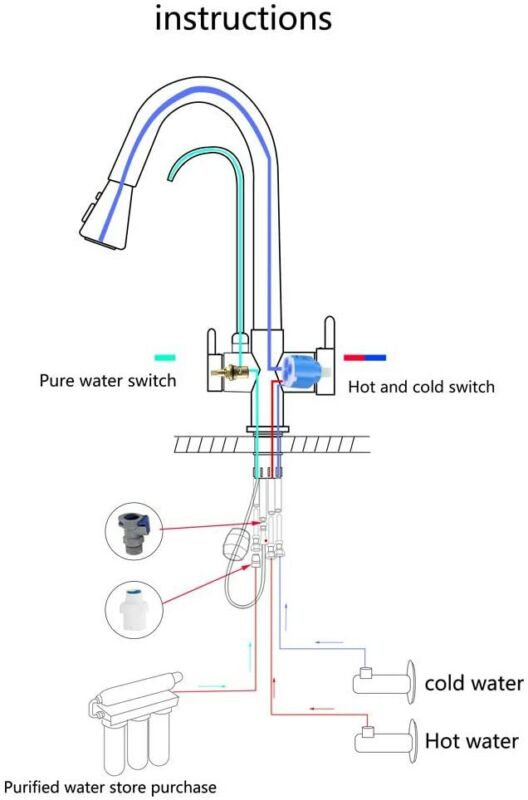 instructions

Pure water switch

Hot and cold switch

cold water

Hot water

Purified water store purchase