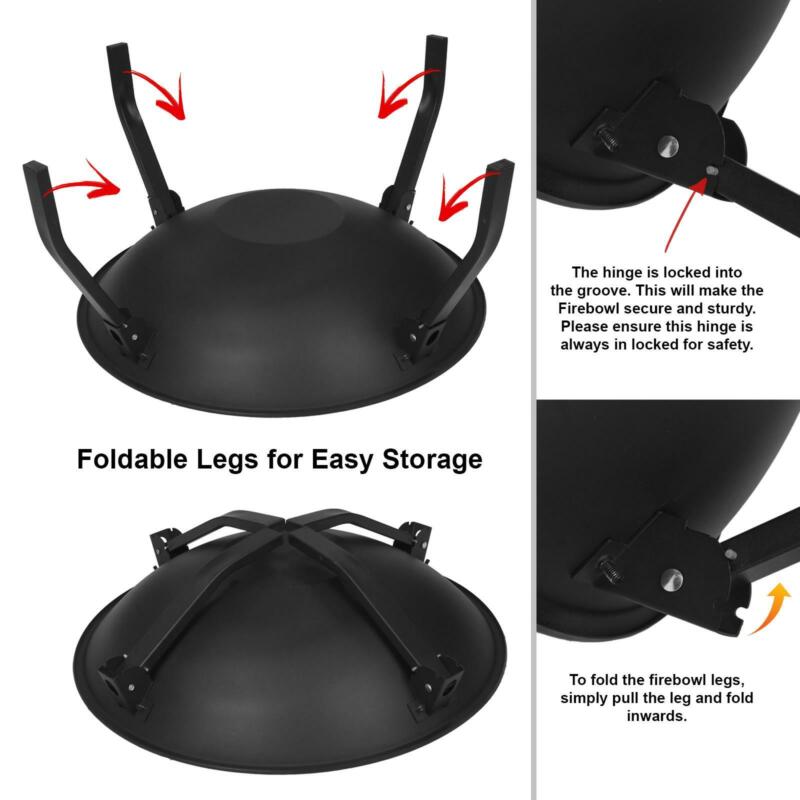 Foldable Legs for Easy Storage

The hinge is locked into the groove. This will make the Firebowl secure and sturdy. Please ensure this hinge is always in locked for safety.

To fold the firebowl legs, simply pull the leg and fold inwards.